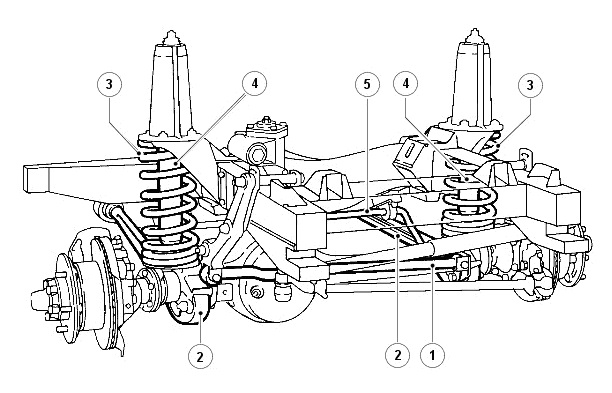 3
4
5
4
3
2
2
1