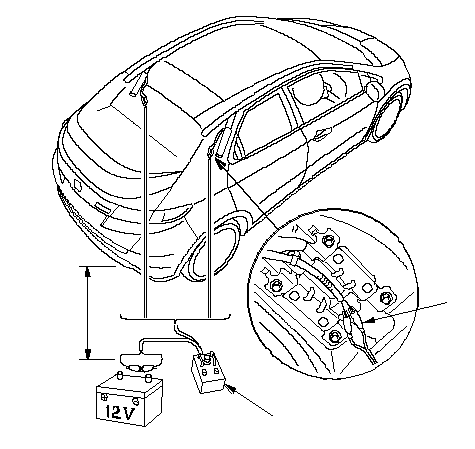 12V