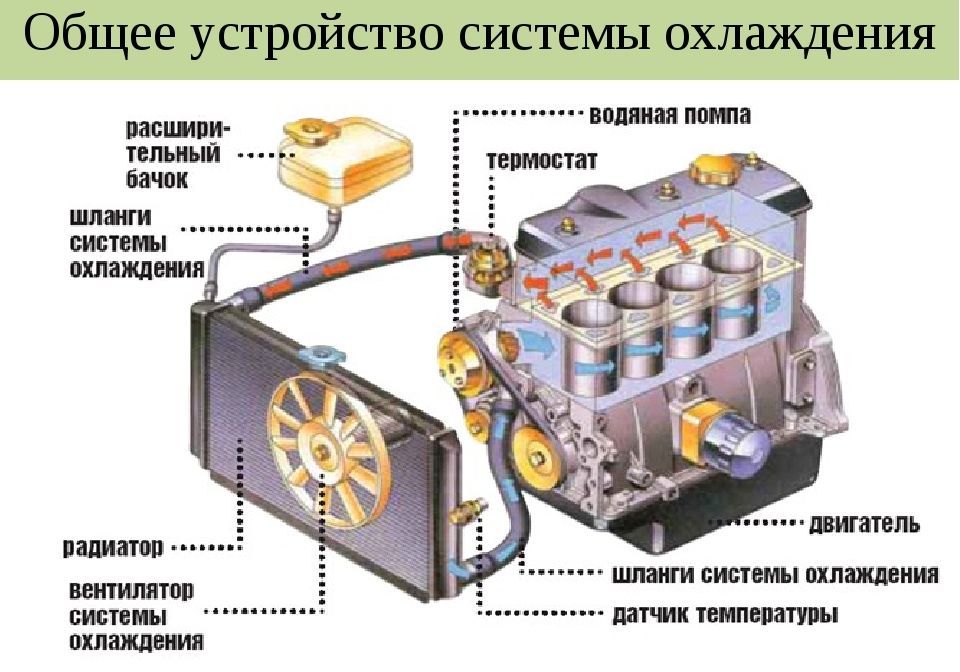 Общее устройство системы охлаждения

расширительный бачок

шланги системы охлаждения

водяная помпа

термостат

радиатор

вентилятор системы охлаждения

двигатель

шланги системы охлаждения

датчик температуры