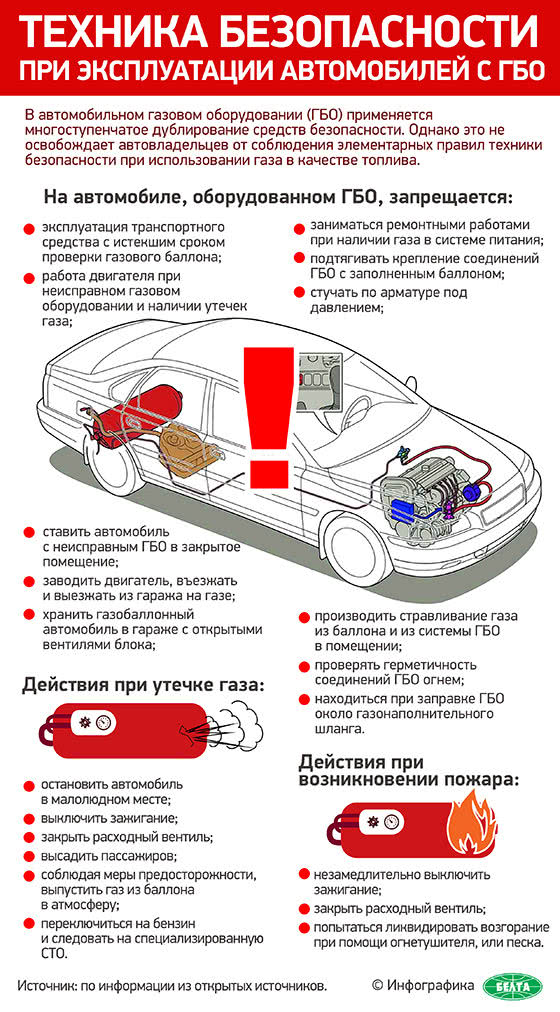 ТЕХНИКА БЕЗОПАСНОСТИ
ПРИ ЭКСПЛУАТАЦИИ АВТОМОБИЛЕЙ С ГБО

В автомобильном газовом оборудовании (ГБО) применяется многоступенчатое дублирование средств безопасности. Однако это не освобождает автовладельцев от соблюдения элементарных правил техники безопасности при использовании газа в качестве топлива.

На автомобиле, оборудованном ГБО, запрещается:

эксплуатация транспортного средства с истекшим сроком проверки газового баллона;

работа двигателя при неисправном газовом оборудовании и наличии утечек газа;

заниматься ремонтными работами при наличии газа в системе питания;

подтягивать крепление соединений ГБО с заполненным баллоном;

стучать по арматуре под давлением;

!

ставить автомобиль с неисправным ГБО в закрытое помещение;

заводить двигатель, въезжать и выезжать из гаража на газе;

хранить газобаллонный автомобиль в гараже с открытыми вентилями блока;

производить стравливание газа из баллона и из системы ГБО в помещении;

проверять герметичность соединений ГБО огнем;

находиться при заправке ГБО около газонаполнительного шланга.

Действия при утечке газа:

остановить автомобиль в малолюдном месте;

выключить зажигание;

закрыть расходный вентиль;

высадить пассажиров;

соблюдая меры предосторожности, выпустить газ из баллона в атмосферу;

переключиться на бензин и следовать на специализированную СТО.

Действия при возникновении пожара:

незамедлительно выключить зажигание;

закрыть расходный вентиль;

попытаться ликвидировать возгорание при помощи огнетушителя, или песка.

Источник: по информации из открытых источников.

© Инфографика БЕЛТА